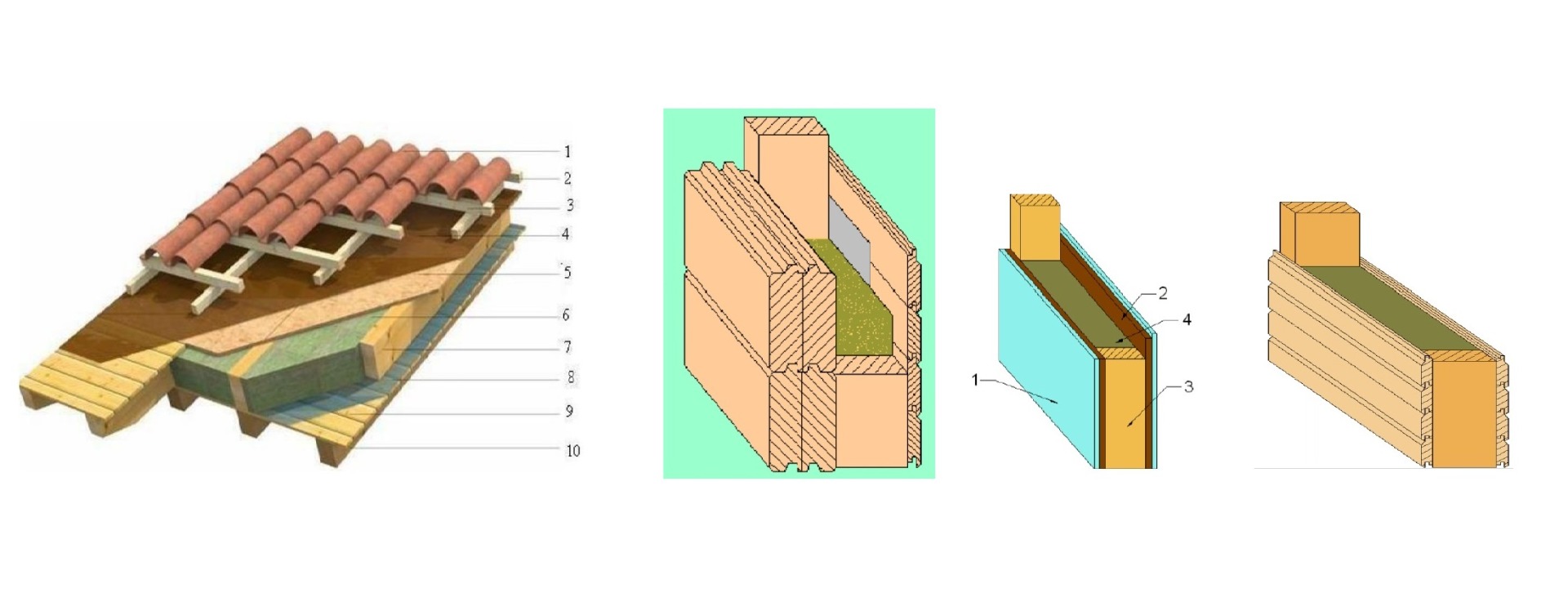 1
2
3
4
5
6
7
8
9
10

2
4
1
3